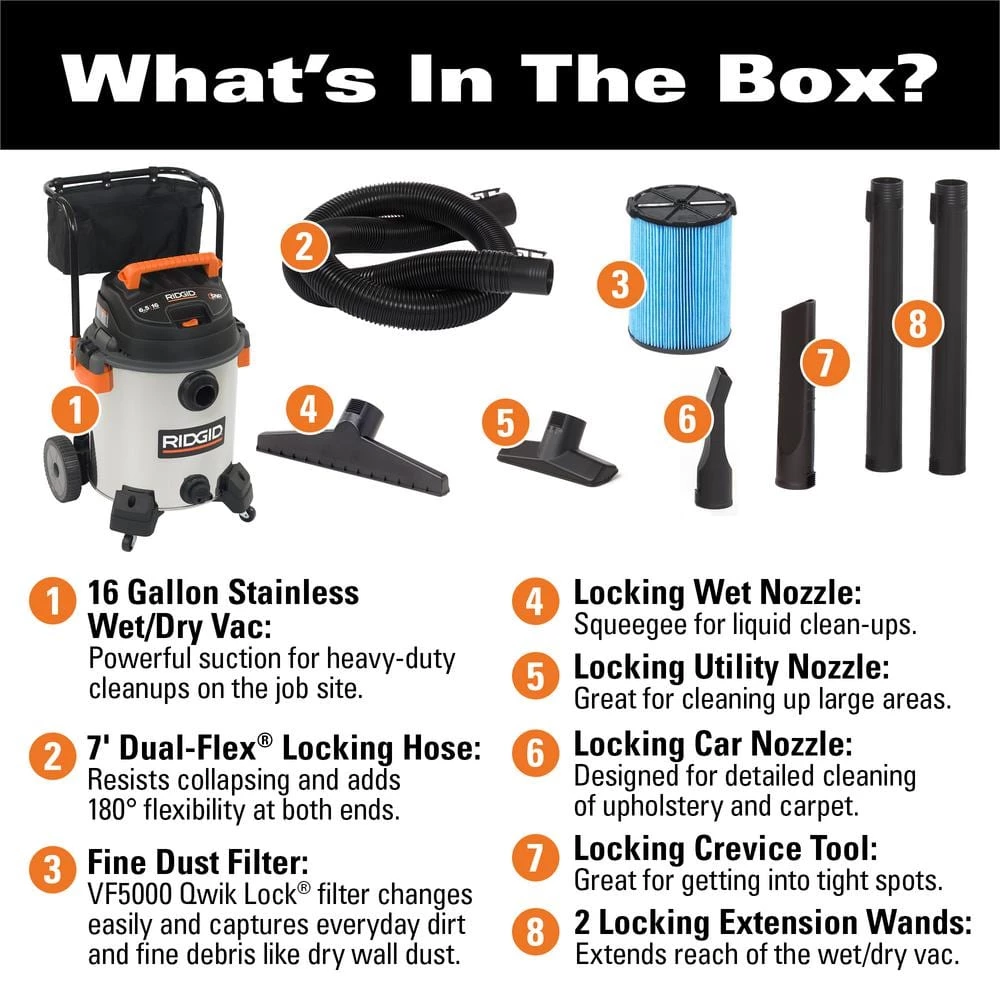 What's In The Box?

RIDGID
6.5 16
RIDGID

1
2
3
4
5
6
7
8

1 16 Gallon Stainless Wet/Dry Vac:
Powerful suction for heavy-duty cleanups on the job site.

2 7' Dual-Flex® Locking Hose:
Resists collapsing and adds 180° flexibility at both ends.

3 Fine Dust Filter:
VF5000 Qwik Lock® filter changes easily and captures everyday dirt and fine debris like dry wall dust.

4 Locking Wet Nozzle:
Squeegee for liquid clean-ups.

5 Locking Utility Nozzle:
Great for cleaning up large areas.

6 Locking Car Nozzle:
Designed for detailed cleaning of upholstery and carpet.

7 Locking Crevice Tool:
Great for getting into tight spots.

8 2 Locking Extension Wands:
Extends reach of the wet/dry vac.