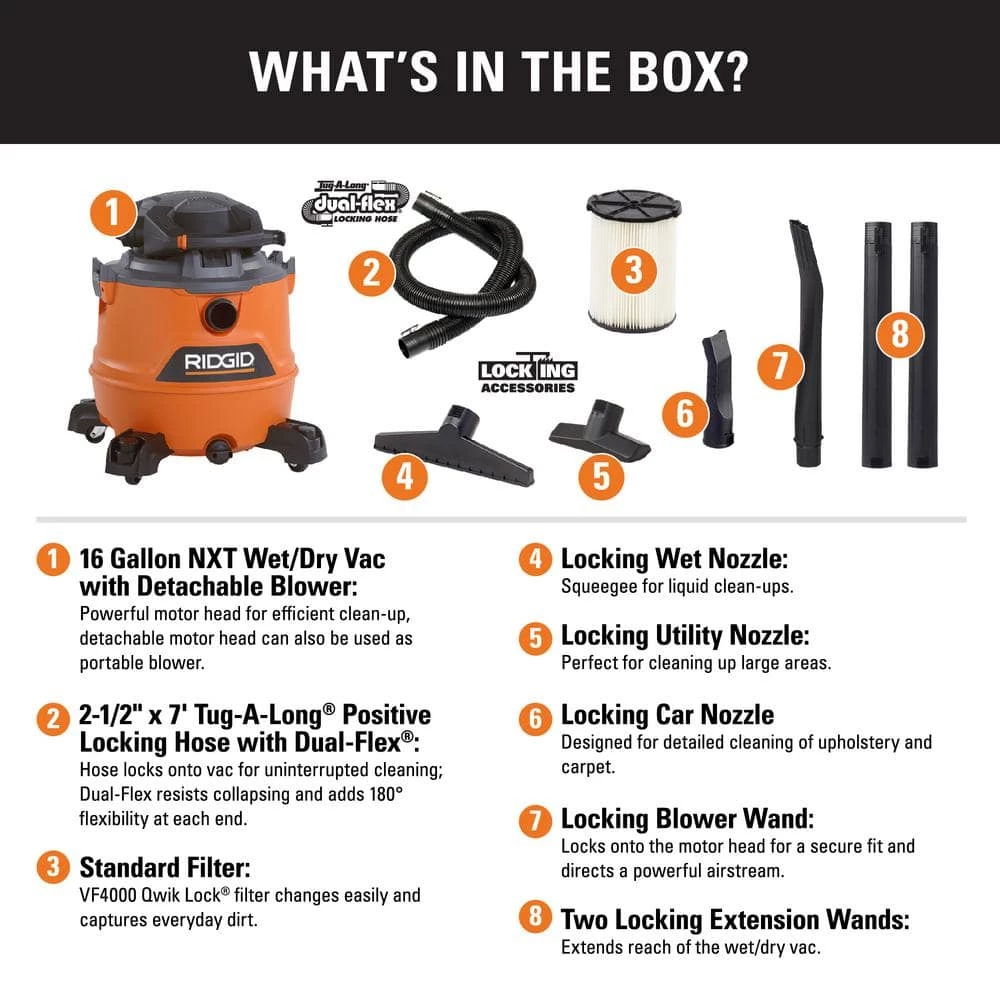 WHAT'S IN THE BOX?

1

RIDGID

Tug-A-Long dual-flex LOCKING HOSE

2

3

LOCKING ACCESSORIES

4

5

6

7

8

1 16 Gallon NXT Wet/Dry Vac with Detachable Blower:
Powerful motor head for efficient clean-up, detachable motor head can also be used as portable blower.

2 2-1/2" x 7' Tug-A-Long® Positive Locking Hose with Dual-Flex®:
Hose locks onto vac for uninterrupted cleaning; Dual-Flex resists collapsing and adds 180° flexibility at each end.

3 Standard Filter:
VF4000 Qwik Lock® filter changes easily and captures everyday dirt.

4 Locking Wet Nozzle:
Squeegee for liquid clean-ups.

5 Locking Utility Nozzle:
Perfect for cleaning up large areas.

6 Locking Car Nozzle
Designed for detailed cleaning of upholstery and carpet.

7 Locking Blower Wand:
Locks onto the motor head for a secure fit and directs a powerful airstream.

8 Two Locking Extension Wands:
Extends reach of the wet/dry vac.