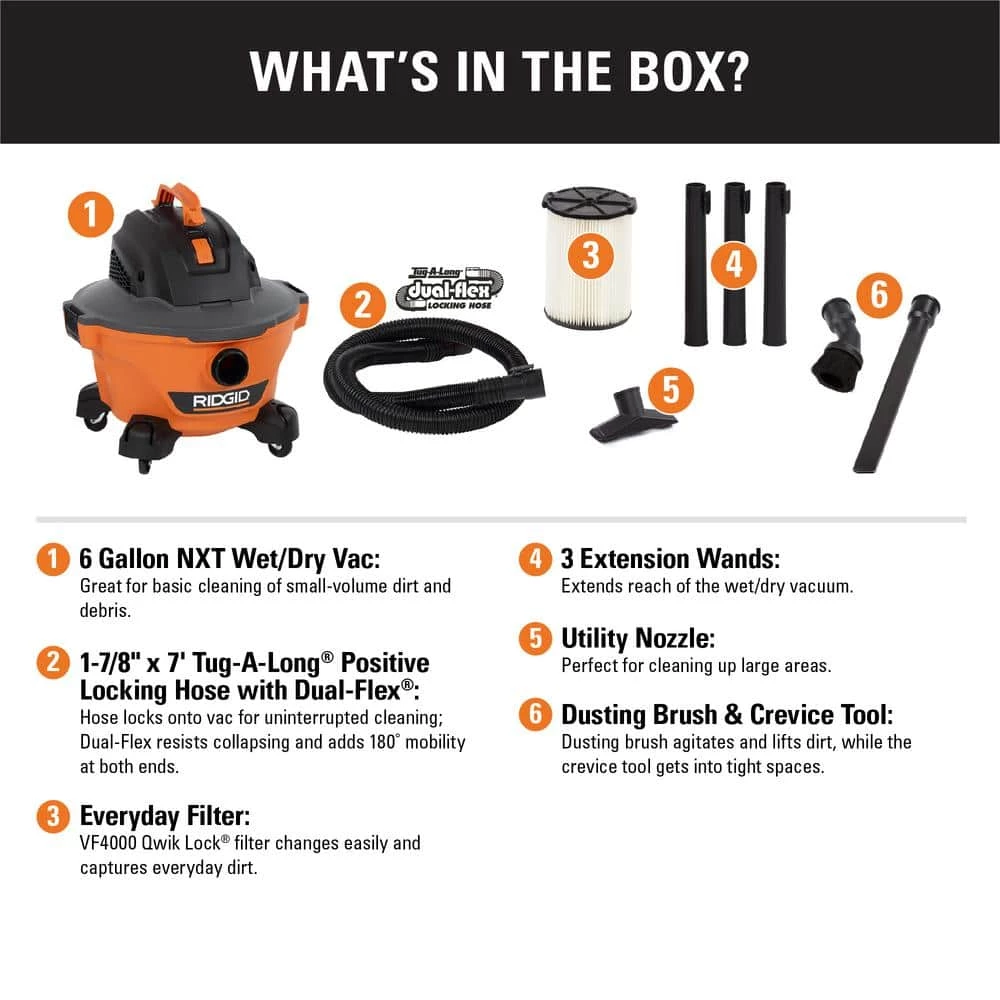 WHAT'S IN THE BOX?

1

RIDGID

2

Tug-A-Long dual-flex LOCKING HOSE

3

4

5

6

1 6 Gallon NXT Wet/Dry Vac:
Great for basic cleaning of small-volume dirt and debris.

2 1-7/8" x 7' Tug-A-Long® Positive Locking Hose with Dual-Flex®:
Hose locks onto vac for uninterrupted cleaning; Dual-Flex resists collapsing and adds 180° mobility at both ends.

3 Everyday Filter:
VF4000 Qwik Lock® filter changes easily and captures everyday dirt.

4 3 Extension Wands:
Extends reach of the wet/dry vacuum.

5 Utility Nozzle:
Perfect for cleaning up large areas.

6 Dusting Brush & Crevice Tool:
Dusting brush agitates and lifts dirt, while the crevice tool gets into tight spaces.