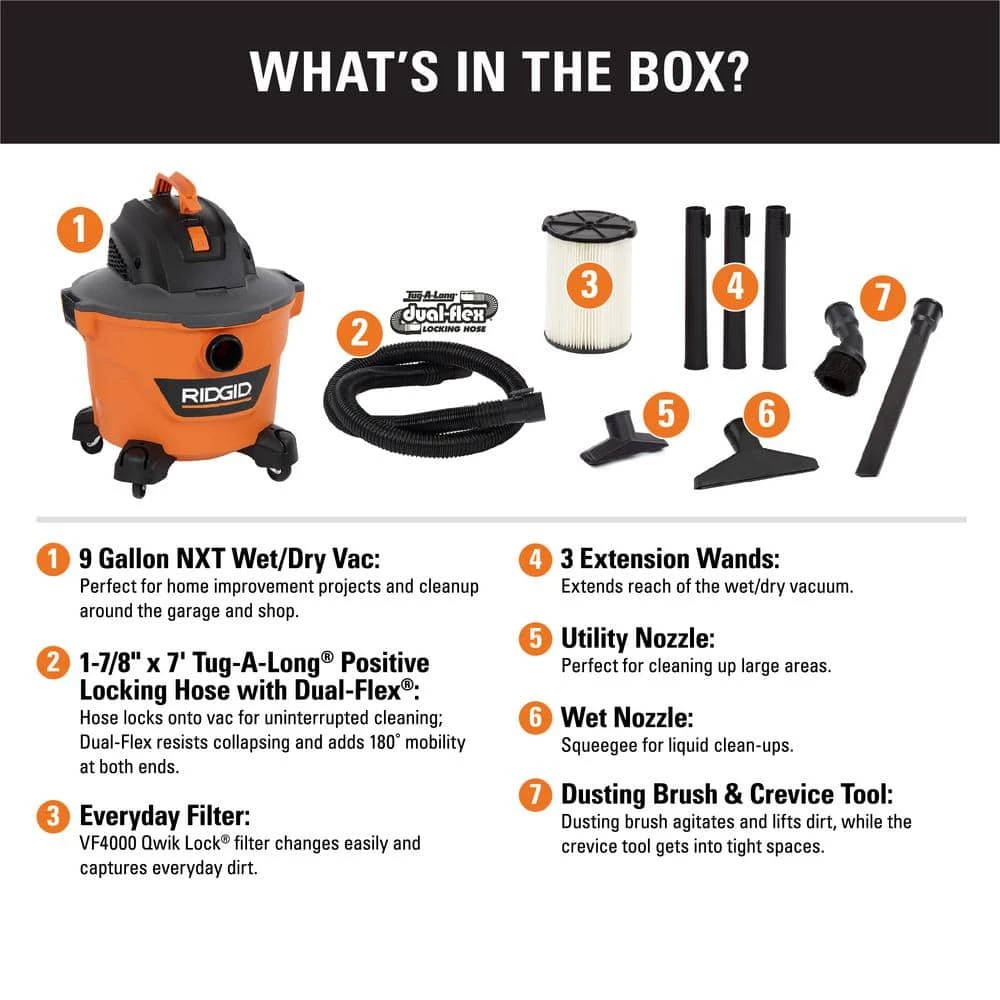 WHAT'S IN THE BOX?

1

RIDGID

2

Tug-A-Long dual-flex LOCKING HOSE

3

4

7

5

6

1 9 Gallon NXT Wet/Dry Vac:
Perfect for home improvement projects and cleanup around the garage and shop.

2 1-7/8" x 7' Tug-A-Long® Positive Locking Hose with Dual-Flex®:
Hose locks onto vac for uninterrupted cleaning; Dual-Flex resists collapsing and adds 180° mobility at both ends.

3 Everyday Filter:
VF4000 Qwik Lock® filter changes easily and captures everyday dirt.

4 3 Extension Wands:
Extends reach of the wet/dry vacuum.

5 Utility Nozzle:
Perfect for cleaning up large areas.

6 Wet Nozzle:
Squeegee for liquid clean-ups.

7 Dusting Brush & Crevice Tool:
Dusting brush agitates and lifts dirt, while the crevice tool gets into tight spaces.