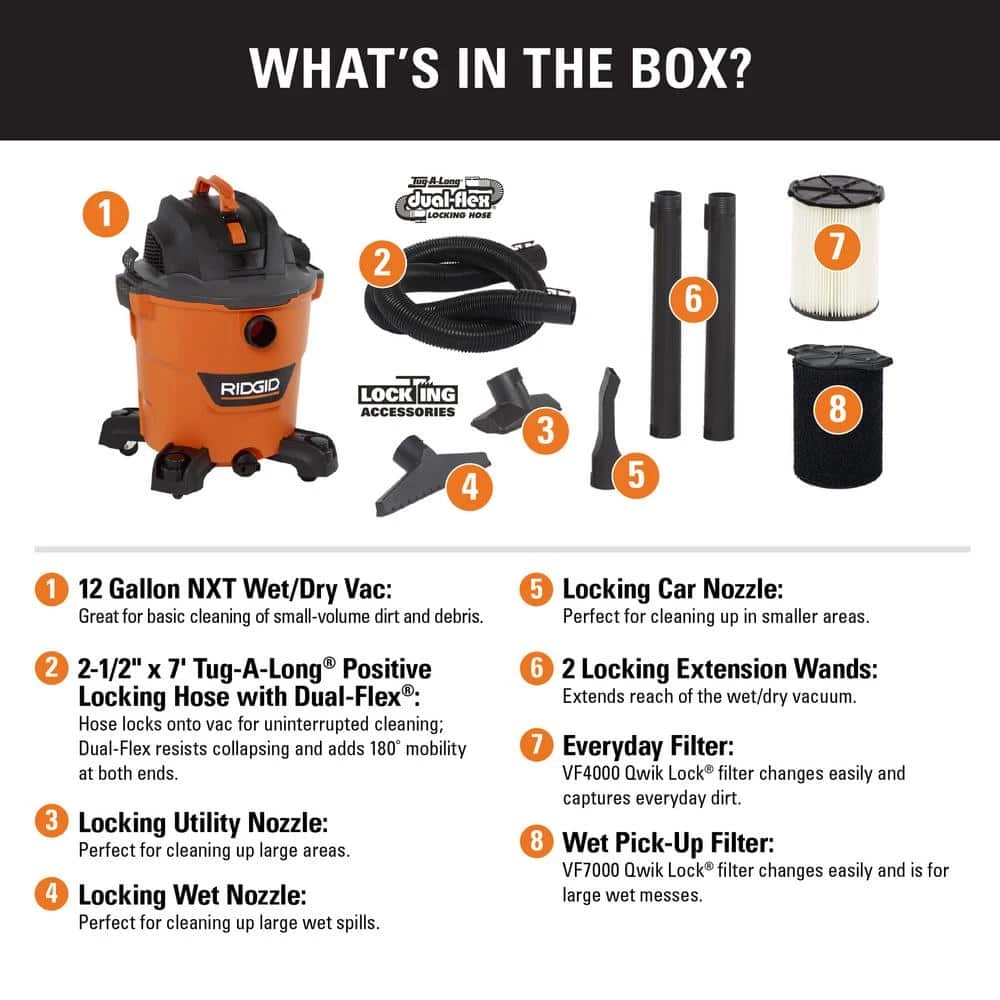 WHAT'S IN THE BOX?

1

RIDGID

Tug-A-Long dual-flex LOCKING HOSE

2

LOCKING ACCESSORIES

3

4

5

6

7

8

1 12 Gallon NXT Wet/Dry Vac:
Great for basic cleaning of small-volume dirt and debris.

2 2-1/2" x 7' Tug-A-Long® Positive Locking Hose with Dual-Flex®:
Hose locks onto vac for uninterrupted cleaning; Dual-Flex resists collapsing and adds 180° mobility at both ends.

3 Locking Utility Nozzle:
Perfect for cleaning up large areas.

4 Locking Wet Nozzle:
Perfect for cleaning up large wet spills.

5 Locking Car Nozzle:
Perfect for cleaning up in smaller areas.

6 2 Locking Extension Wands:
Extends reach of the wet/dry vacuum.

7 Everyday Filter:
VF4000 Qwik Lock® filter changes easily and captures everyday dirt.

8 Wet Pick-Up Filter:
VF7000 Qwik Lock® filter changes easily and is for large wet messes.