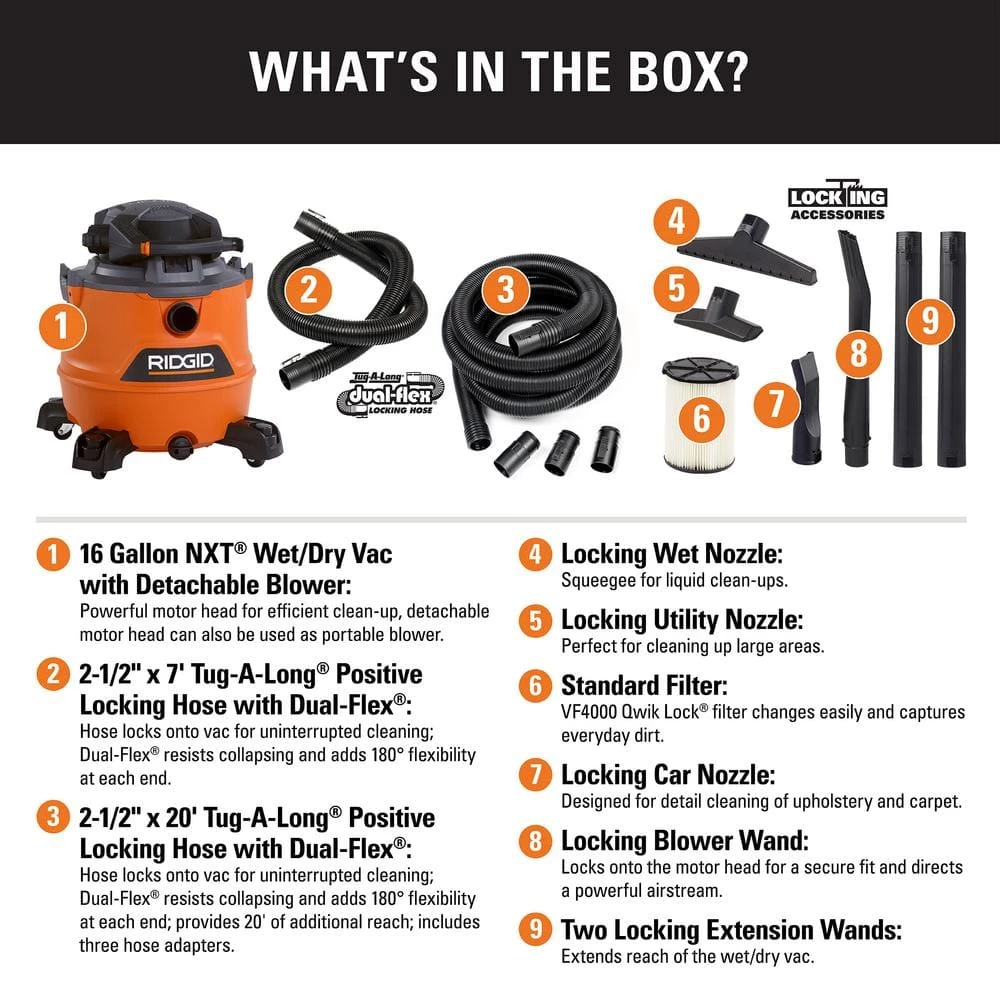 WHAT'S IN THE BOX?

1
RIDGID
2
Tug-A-Long Dual-flex LOCKING HOSE
3
LOCKING ACCESSORIES
4
5
6
7
8
9

1 16 Gallon NXT® Wet/Dry Vac with Detachable Blower:
Powerful motor head for efficient clean-up, detachable motor head can also be used as portable blower.

2 2-1/2" x 7' Tug-A-Long® Positive Locking Hose with Dual-Flex®:
Hose locks onto vac for uninterrupted cleaning; Dual-Flex® resists collapsing and adds 180° flexibility at each end.

3 2-1/2" x 20' Tug-A-Long® Positive Locking Hose with Dual-Flex®:
Hose locks onto vac for uninterrupted cleaning; Dual-Flex® resists collapsing and adds 180° flexibility at each end; provides 20' of additional reach; includes three hose adapters.

4 Locking Wet Nozzle:
Squeegee for liquid clean-ups.

5 Locking Utility Nozzle:
Perfect for cleaning up large areas.

6 Standard Filter:
VF4000 Qwik Lock® filter changes easily and captures everyday dirt.

7 Locking Car Nozzle:
Designed for detail cleaning of upholstery and carpet.

8 Locking Blower Wand:
Locks onto the motor head for a secure fit and directs a powerful airstream.

9 Two Locking Extension Wands:
Extends reach of the wet/dry vac.