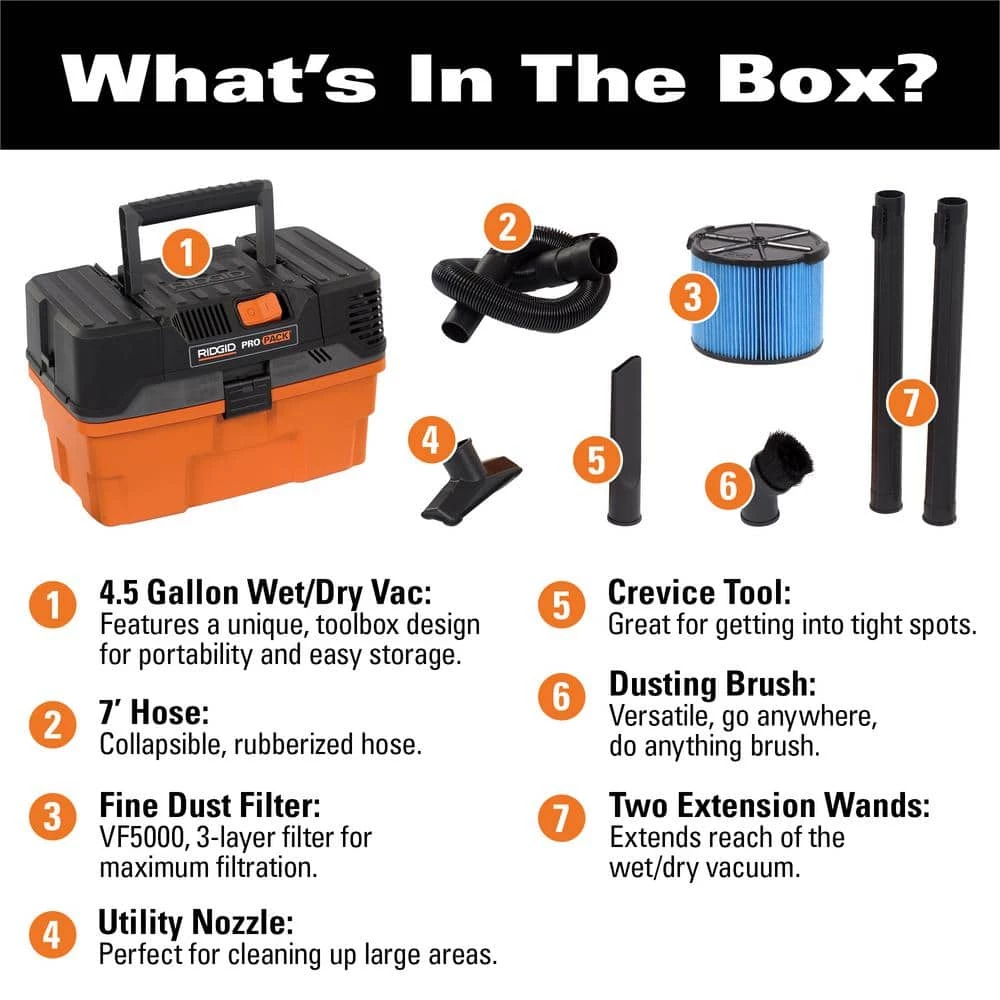 What's In The Box?

1

RIDGID PRO PACK

2

3

4

5

6

7

1 4.5 Gallon Wet/Dry Vac:
Features a unique, toolbox design for portability and easy storage.

2 7' Hose:
Collapsible, rubberized hose.

3 Fine Dust Filter:
VF5000, 3-layer filter for maximum filtration.

4 Utility Nozzle:
Perfect for cleaning up large areas.

5 Crevice Tool:
Great for getting into tight spots.

6 Dusting Brush:
Versatile, go anywhere, do anything brush.

7 Two Extension Wands:
Extends reach of the wet/dry vacuum.