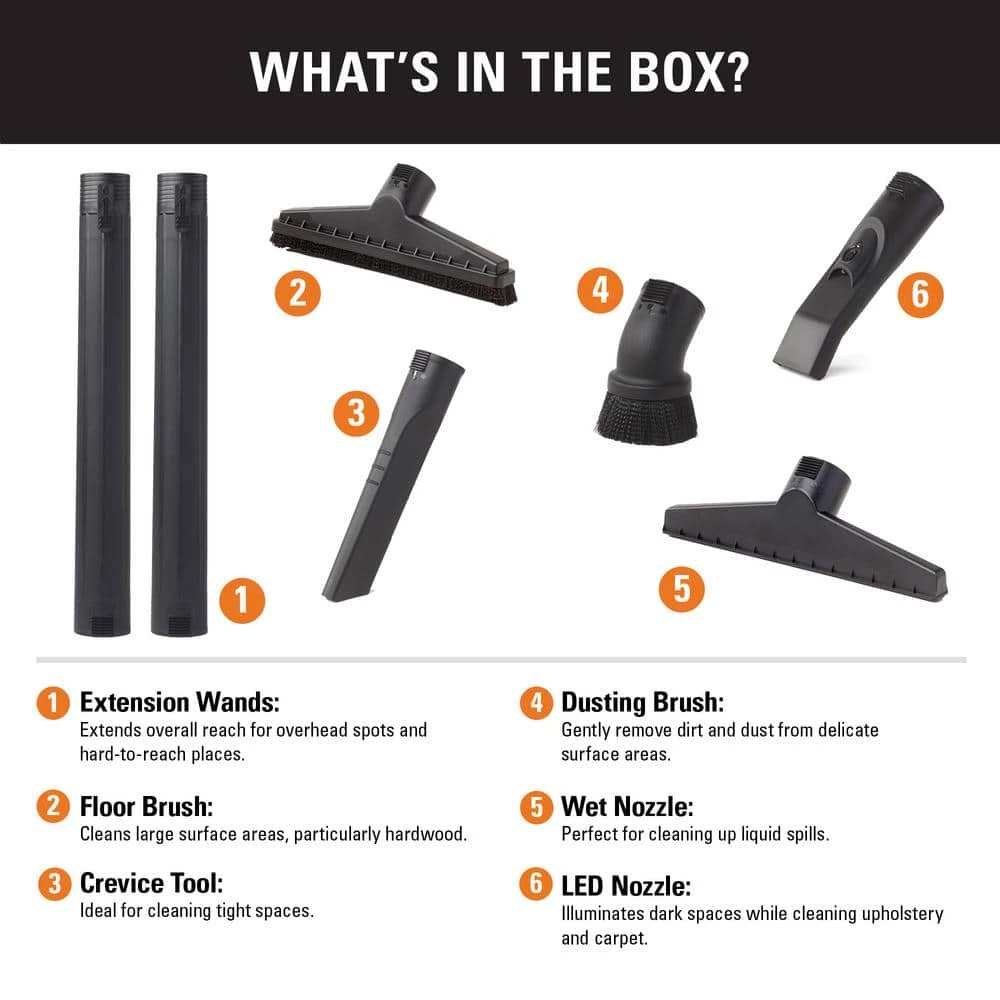 WHAT'S IN THE BOX?

2

4

6

3

1

5

1 Extension Wands:
Extends overall reach for overhead spots and hard-to-reach places.

2 Floor Brush:
Cleans large surface areas, particularly hardwood.

3 Crevice Tool:
Ideal for cleaning tight spaces.

4 Dusting Brush:
Gently remove dirt and dust from delicate surface areas.

5 Wet Nozzle:
Perfect for cleaning up liquid spills.

6 LED Nozzle:
Illuminates dark spaces while cleaning upholstery and carpet.