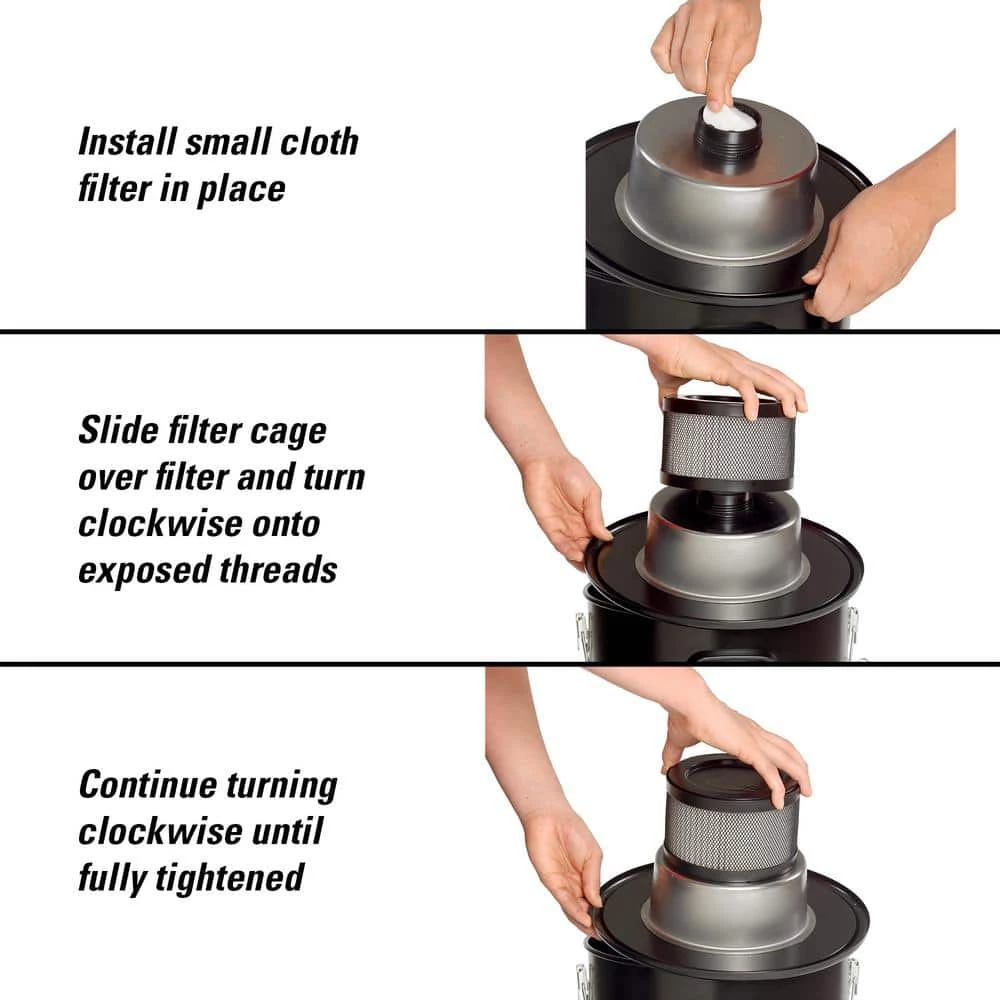 Install small cloth filter in place

Slide filter cage over filter and turn clockwise onto exposed threads

Continue turning clockwise until fully tightened