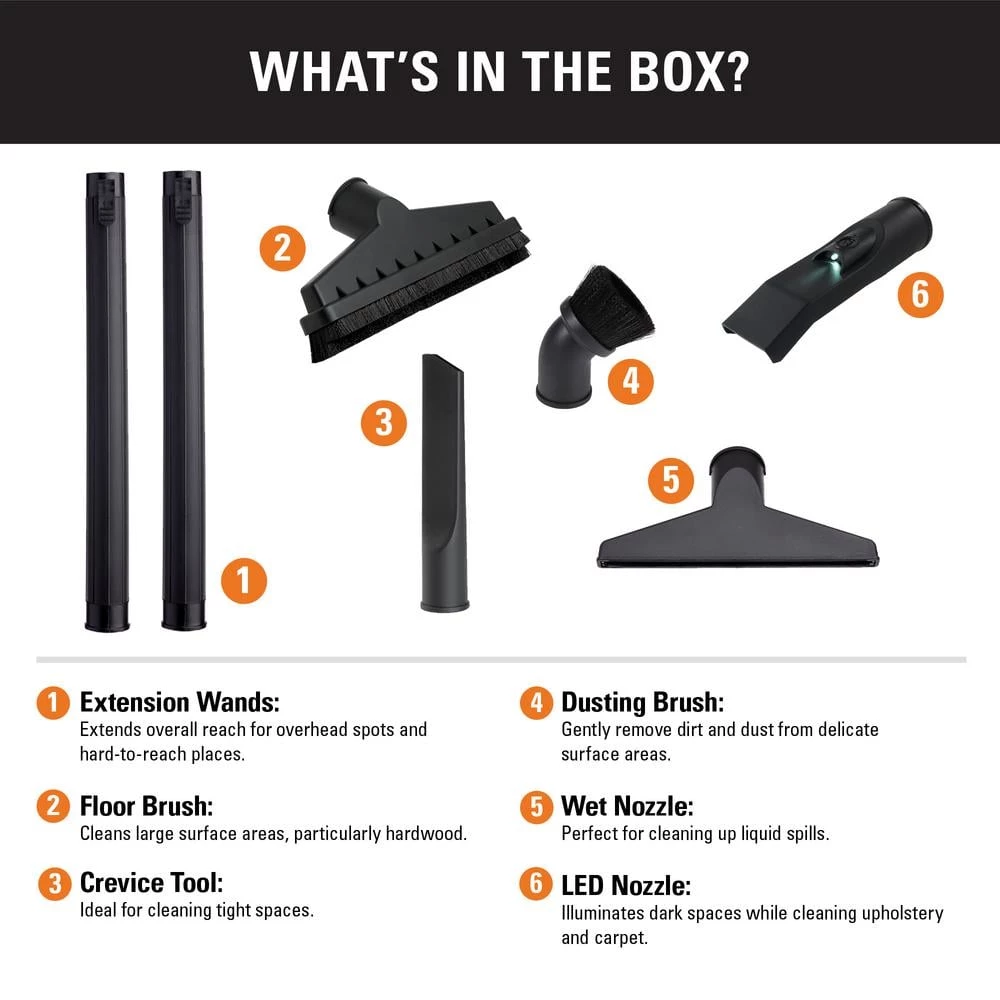 WHAT'S IN THE BOX?

2

6

4

3

5

1

1 Extension Wands:
Extends overall reach for overhead spots and hard-to-reach places.

2 Floor Brush:
Cleans large surface areas, particularly hardwood.

3 Crevice Tool:
Ideal for cleaning tight spaces.

4 Dusting Brush:
Gently remove dirt and dust from delicate surface areas.

5 Wet Nozzle:
Perfect for cleaning up liquid spills.

6 LED Nozzle:
Illuminates dark spaces while cleaning upholstery and carpet.