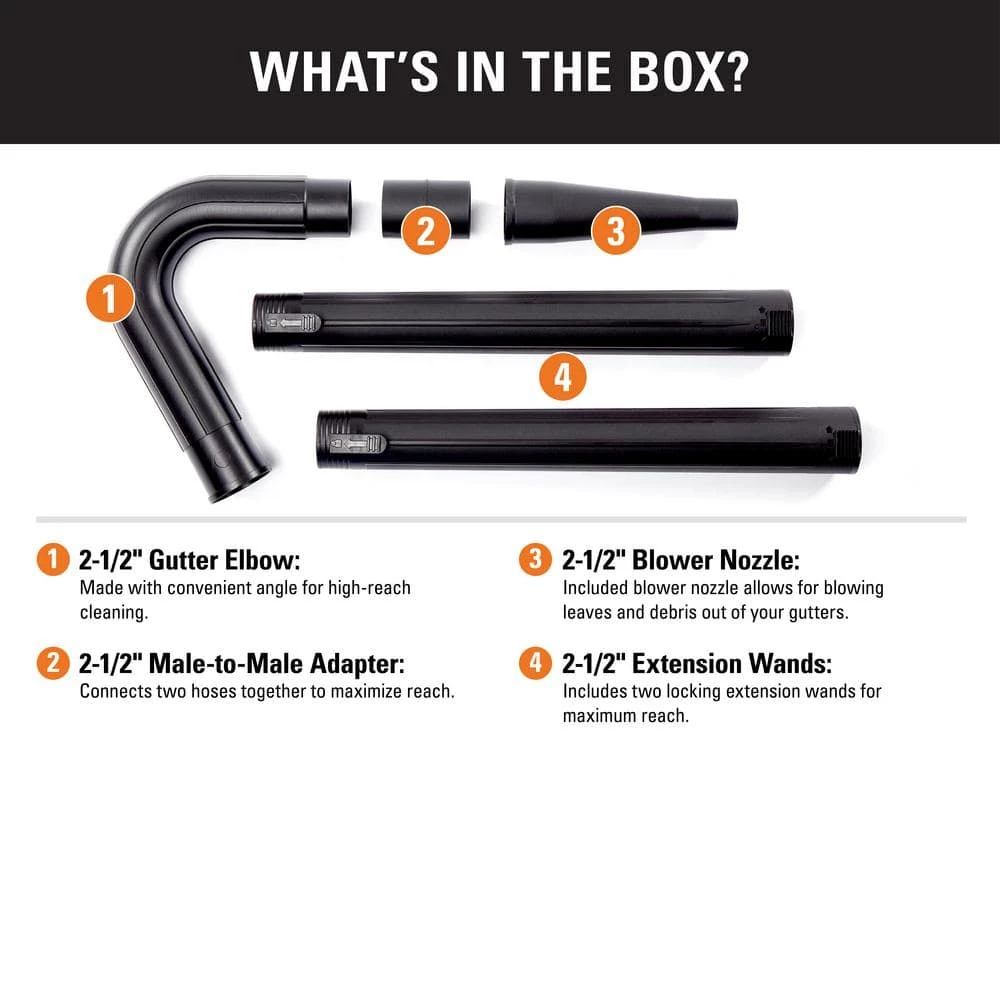 WHAT'S IN THE BOX?

1

2

3

4

1 2-1/2" Gutter Elbow:
Made with convenient angle for high-reach cleaning.

2 2-1/2" Male-to-Male Adapter:
Connects two hoses together to maximize reach.

3 2-1/2" Blower Nozzle:
Included blower nozzle allows for blowing leaves and debris out of your gutters.

4 2-1/2" Extension Wands:
Includes two locking extension wands for maximum reach.