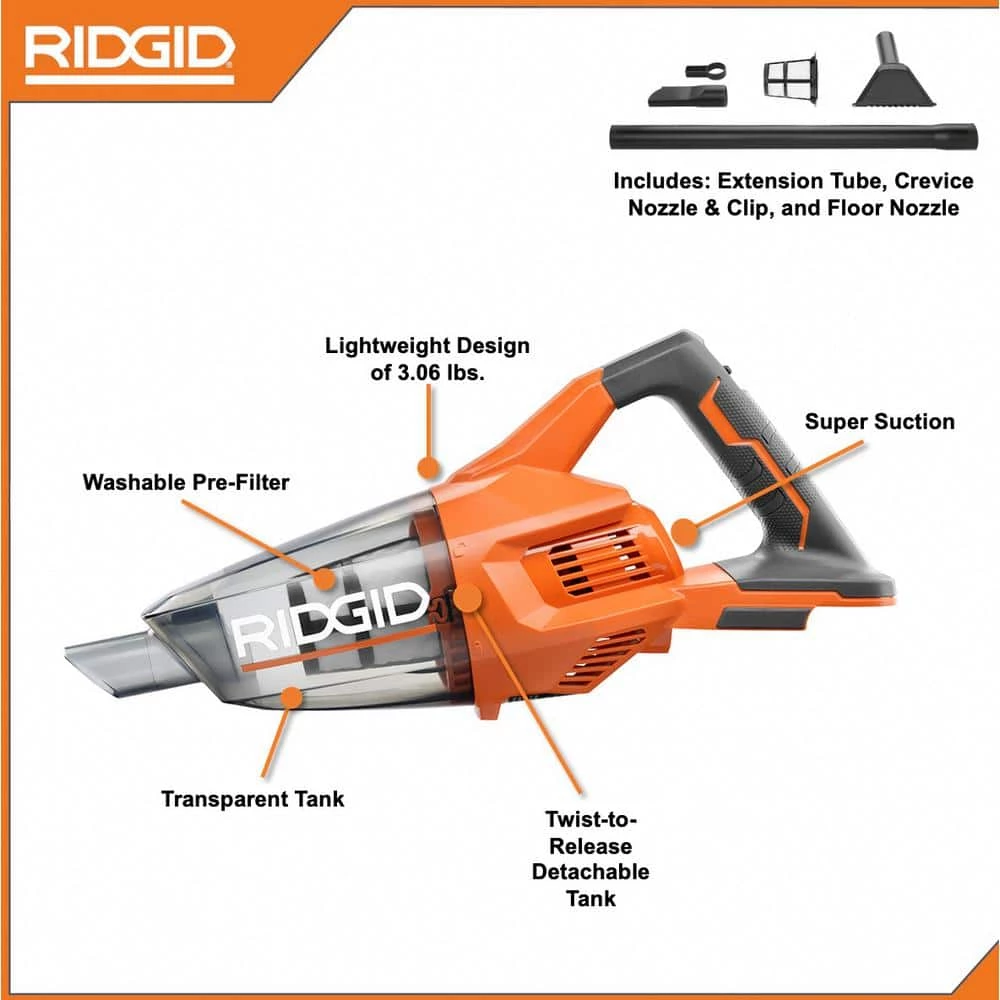 RIDGID

Includes: Extension Tube, Crevice Nozzle & Clip, and Floor Nozzle

Lightweight Design of 3.06 lbs.

Super Suction

Washable Pre-Filter

RIDGID

Transparent Tank

Twist-to-Release Detachable Tank